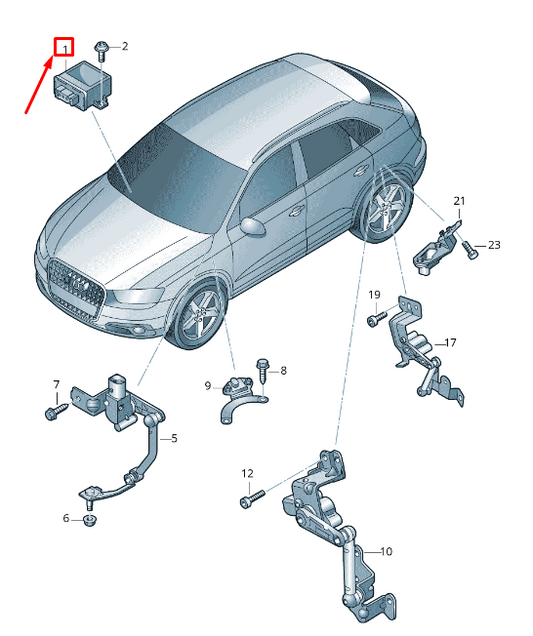 1
2
21
23
19
17
7
8
9
5
6
12
10