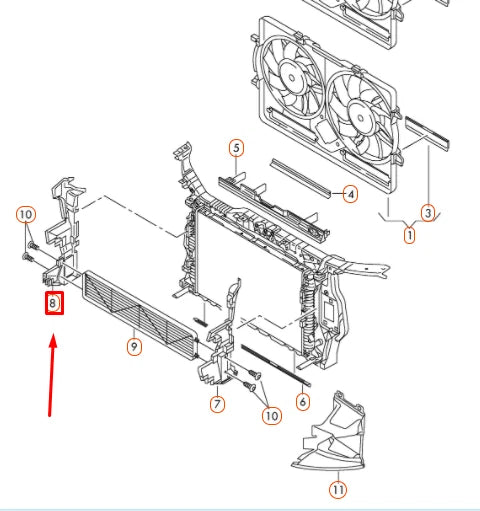 5
4
3
1
10
8
9
7
10
6
11