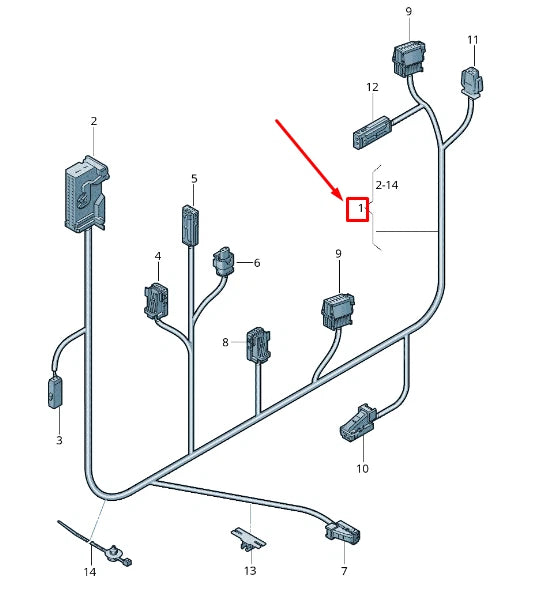 9
11
12
2
2-14
1
5
4
6
9
8
3
10
14
13
7