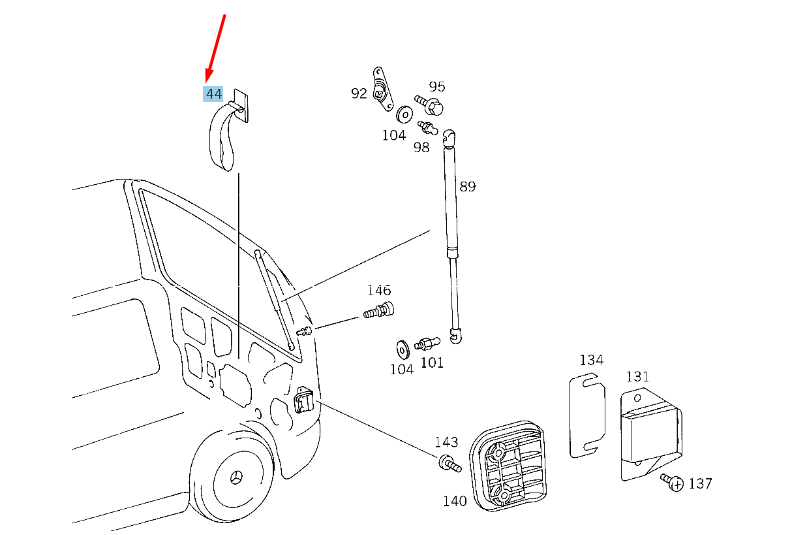 44
92
95
104
98
89
146
104
101
134
131
143
140
137