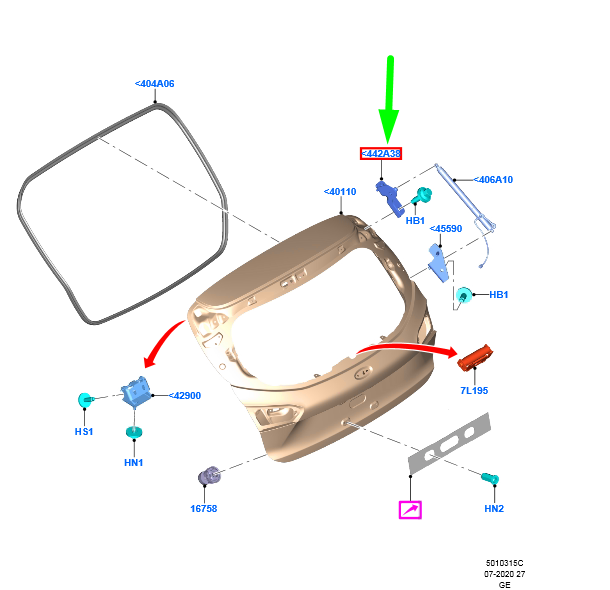 <404A06

<442A38

<406A10

<40110

HB1

<45590

HB1

7L195

<42900

HS1

HN1

16758

HN2

5010315C
07-2020 27
GE