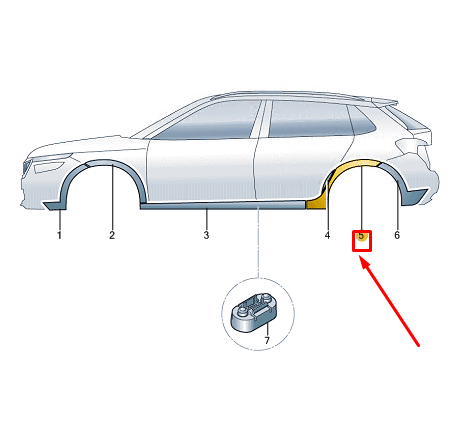 1
2
3
4
5
6
7