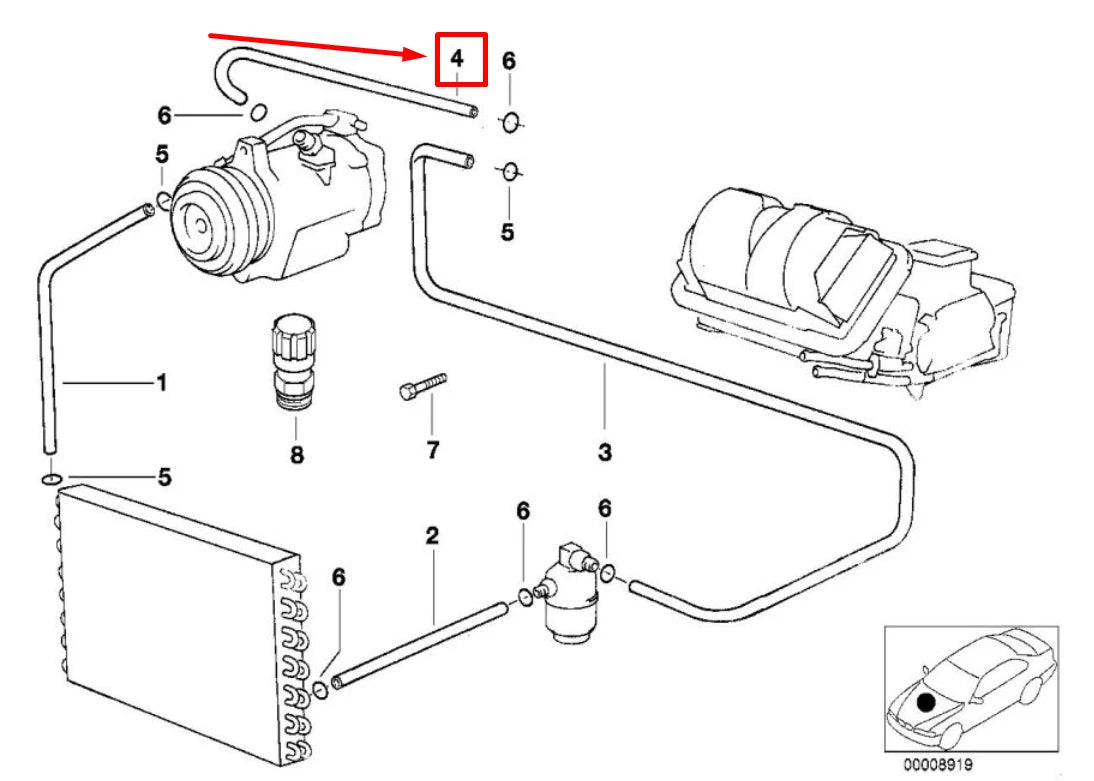 4
6
6
5
5
1
8
7
3
5
2
6
6
6
00008919