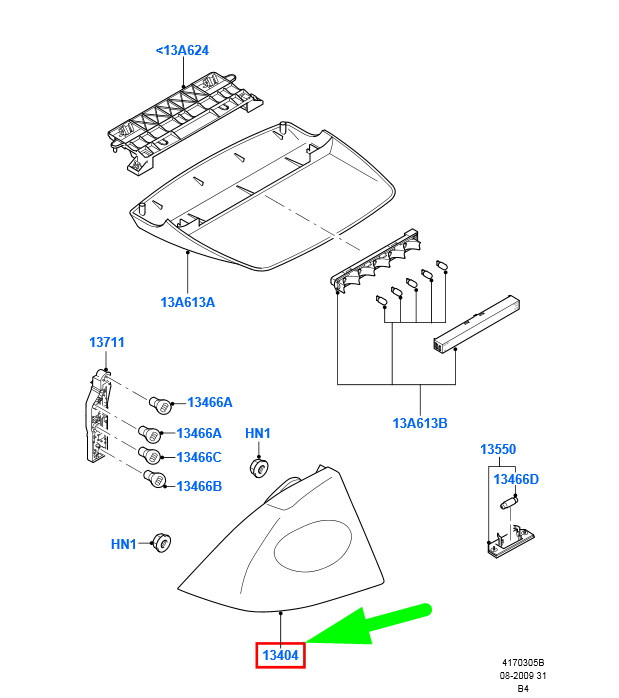 <13A624

13A613A

13711

13466A

13466A

13466C

13466B

HN1

HN1

13A613B

13550

13466D

13404

4170305B
08-2009 31
B4