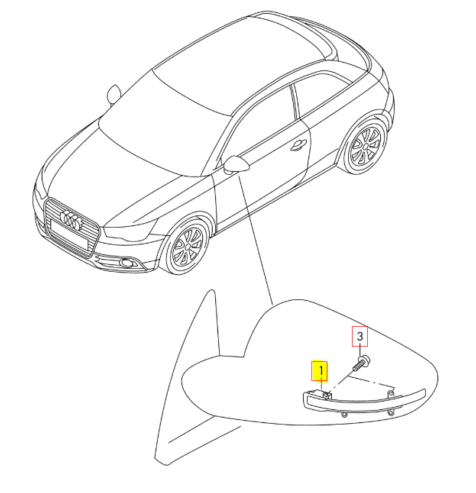 3
1