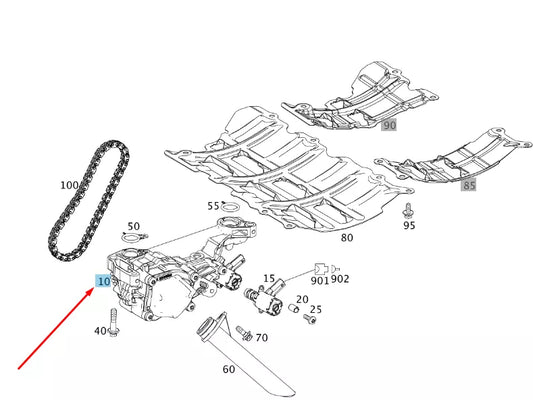 90
85
100
55
95
50
80
10
15
901
902
20
25
40
70
60