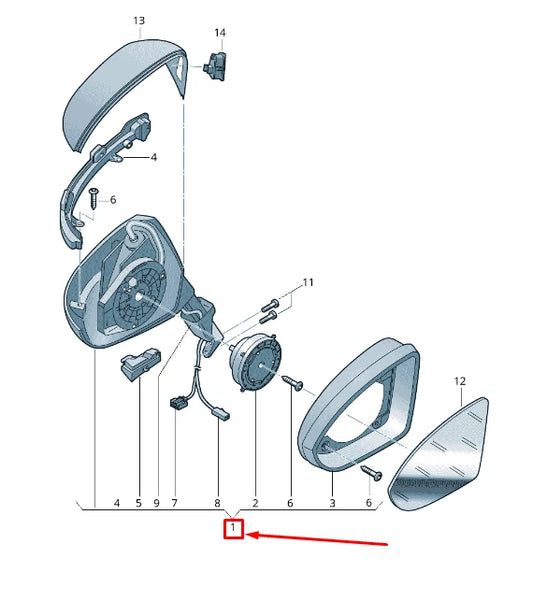 13
14
4
6
11
12
4
5
9
7
8
2
6
3
6
1