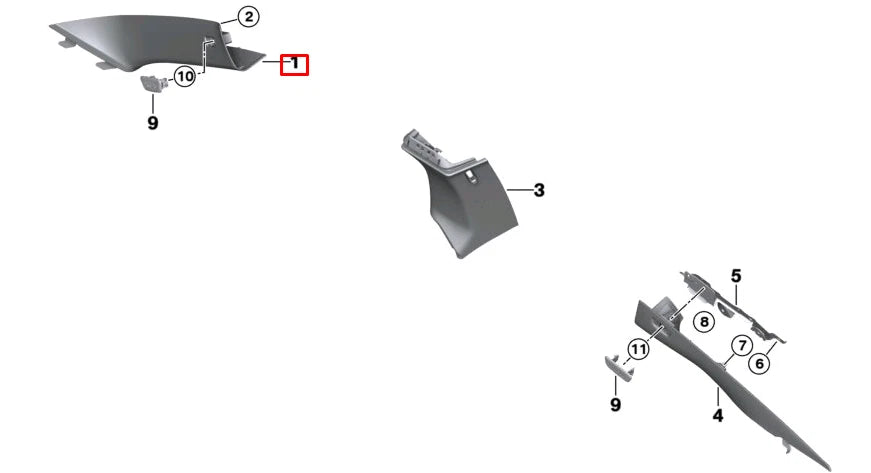 2
1
10
9
3
5
8
11
7
6
9
4