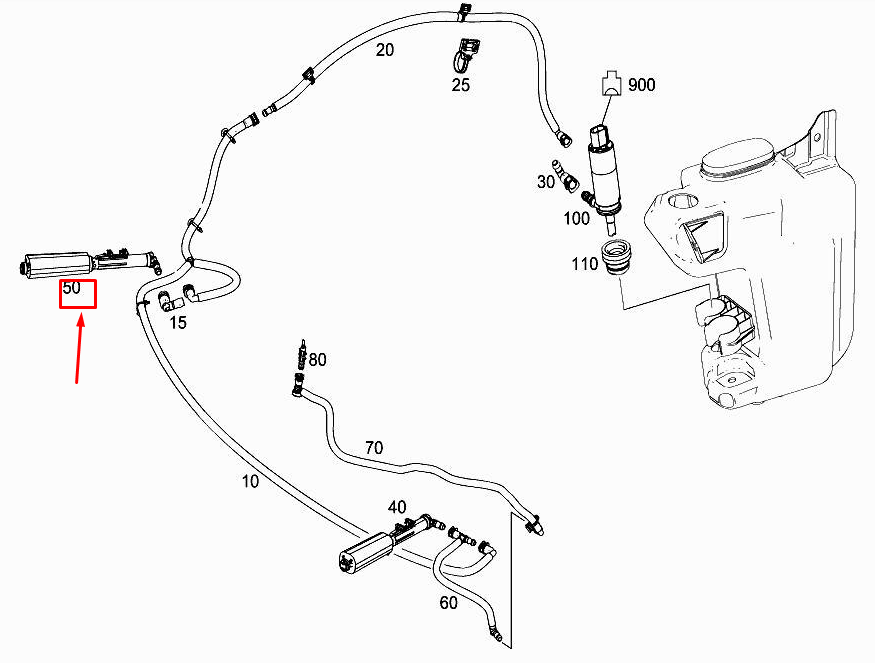 20
25
900
30
100
110
50
15
80
70
10
40
60