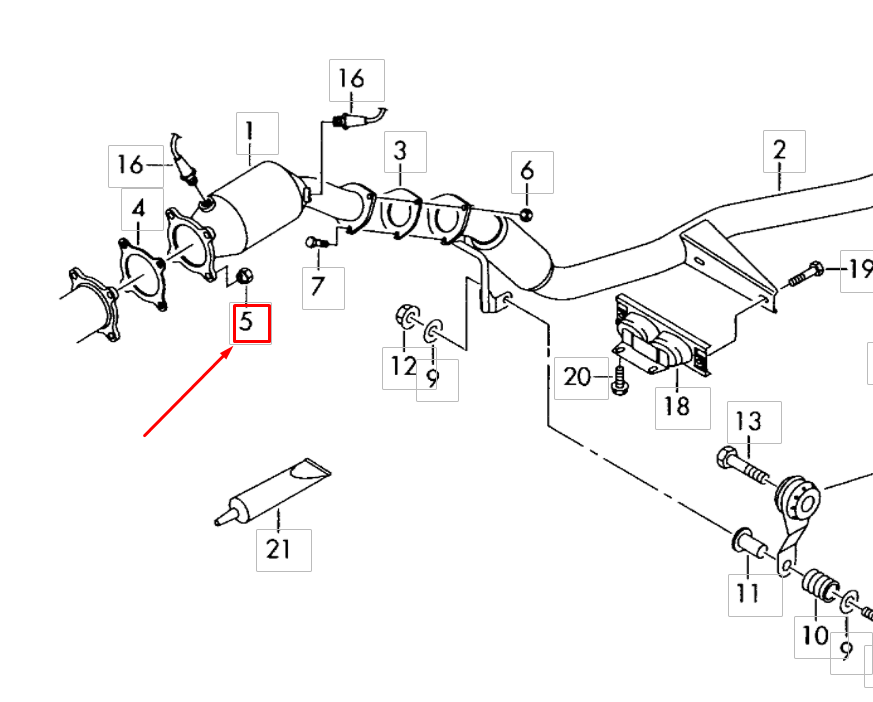 16
1
16
3
6
2
4
7
19
5
12
9
20
18
13
21
11
10
9