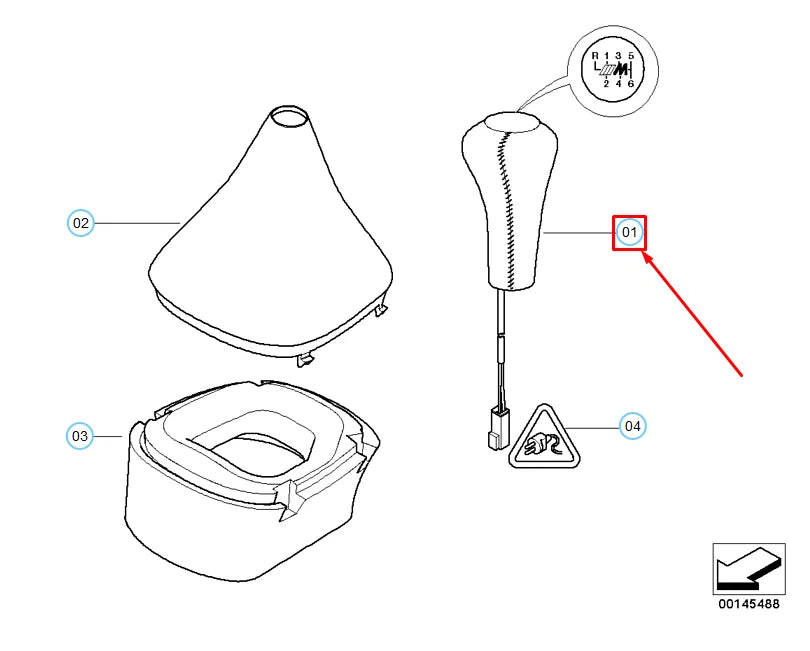 R 1 3 5
M
2 4 6

02

01

03

04

00145488