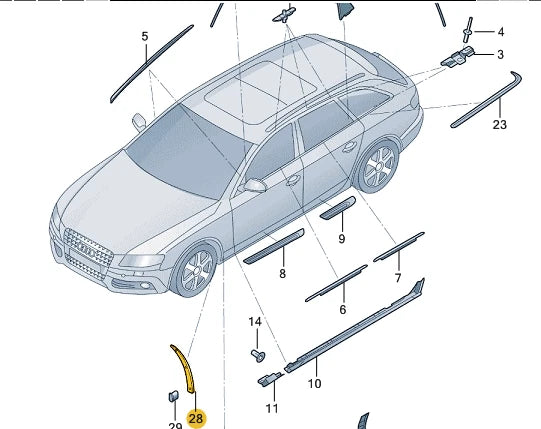 5
4
3
23
9
8
7
6
14
10
11
28
29