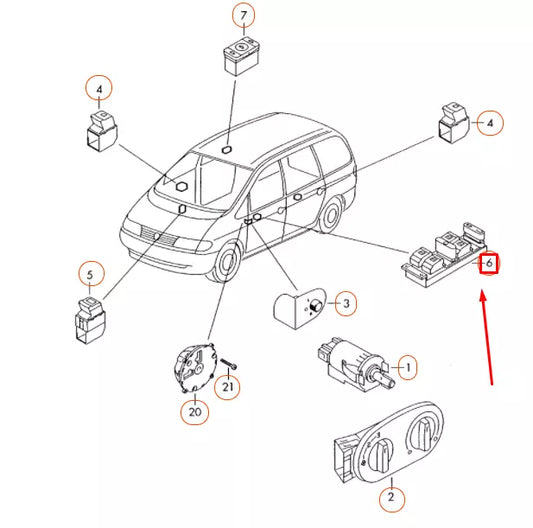 7
4
4
6
5
3
1
21
20
2