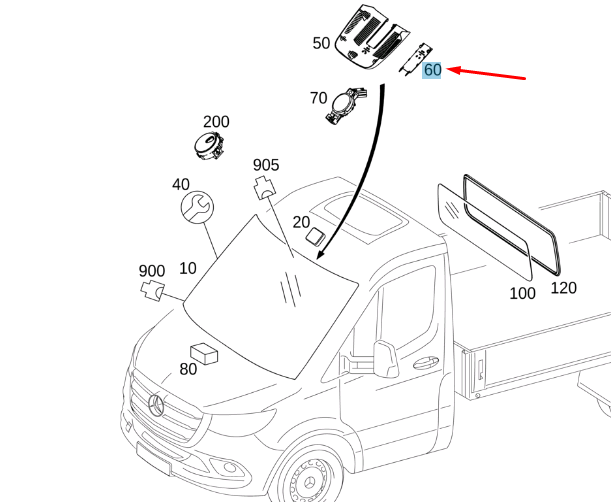 50
60
70
200
905
40
20
900
10
100
120
80