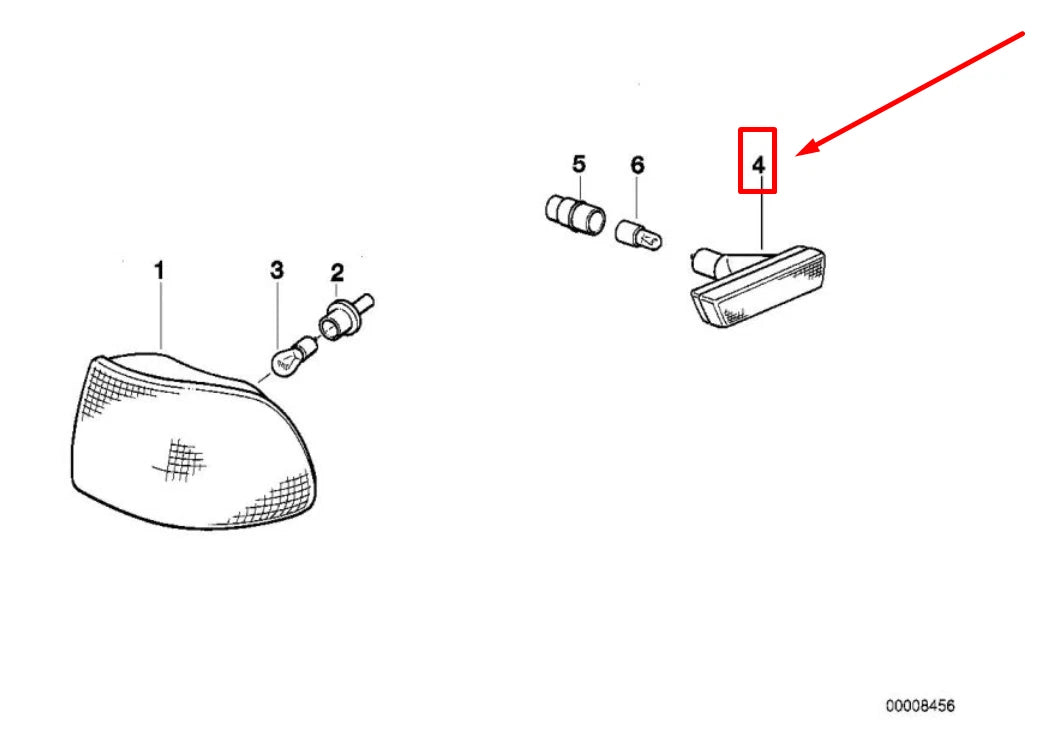 5
6
4
1
3
2
00008456