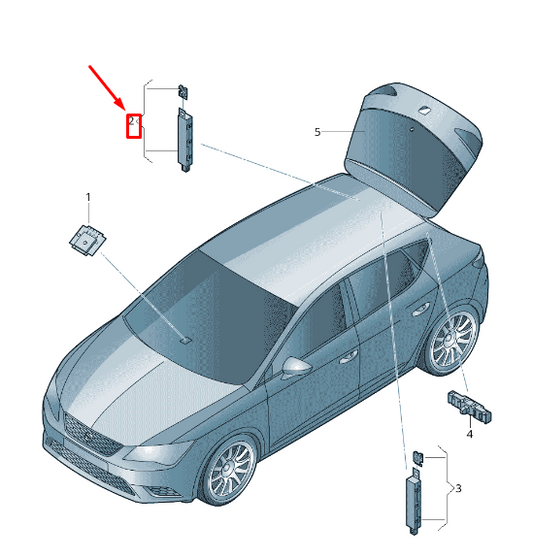 2
5
1
4
3