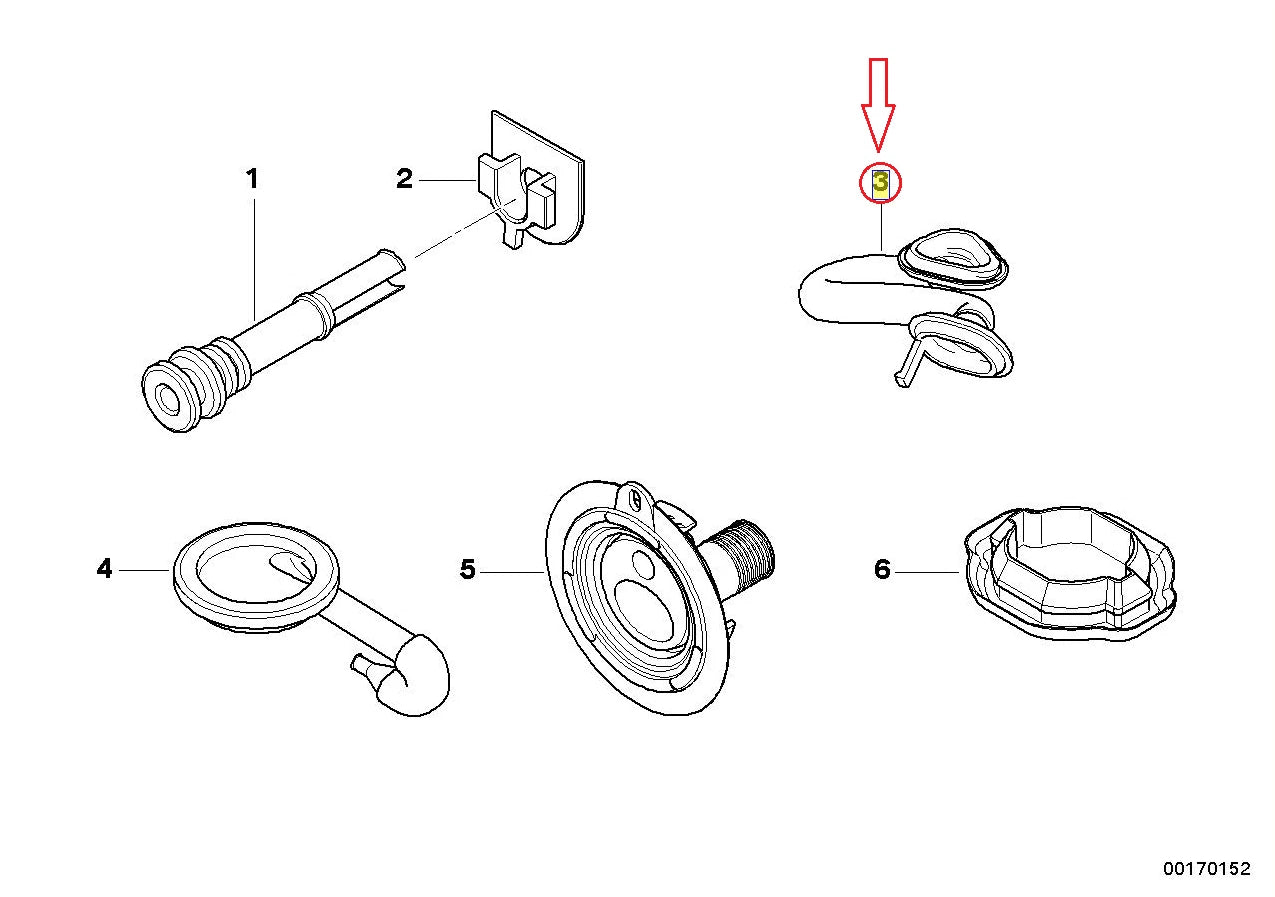 1
2
3
4
5
6
00170152