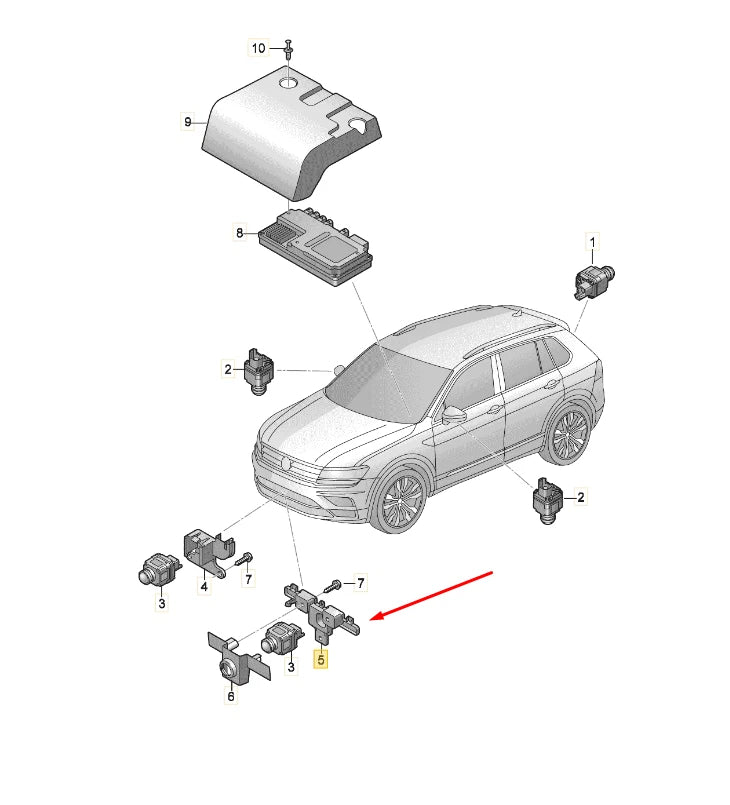 10
9
8
1
2
2
4
7
3
7
5
3
6