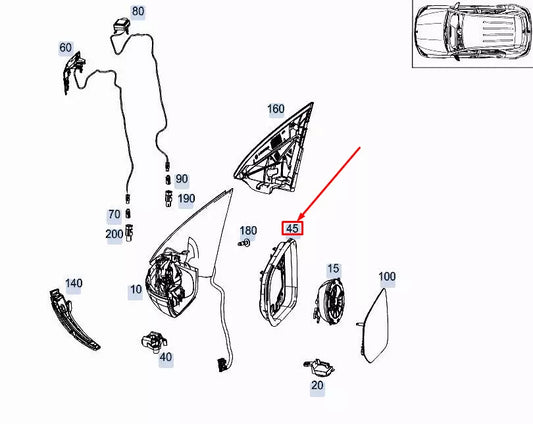 80
60
160
90
190
70
200
180
45
15
100
140
10
40
20