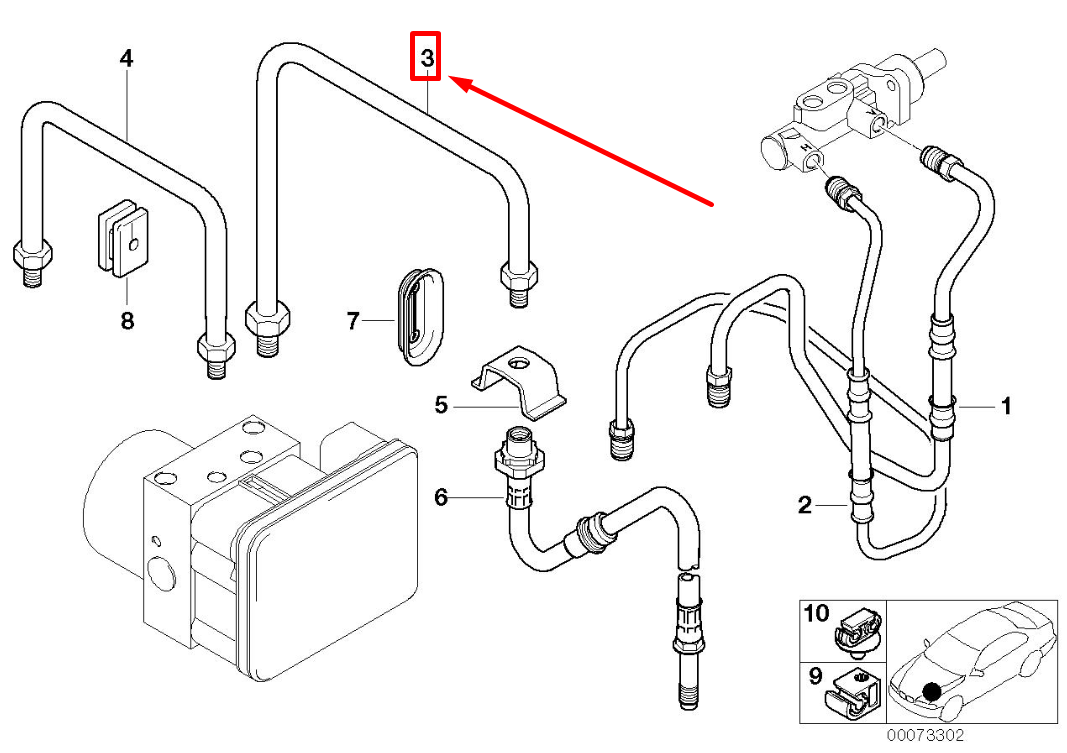 4
3
8
7
5
6
1
2
10
9
00073302