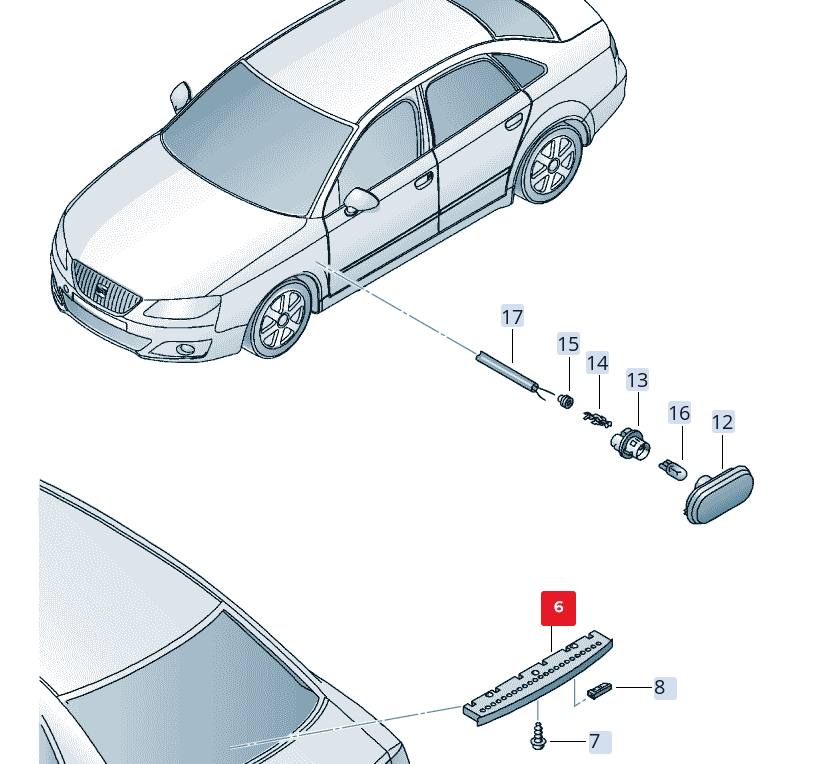 17
15
14
13
16
12
6
8
7