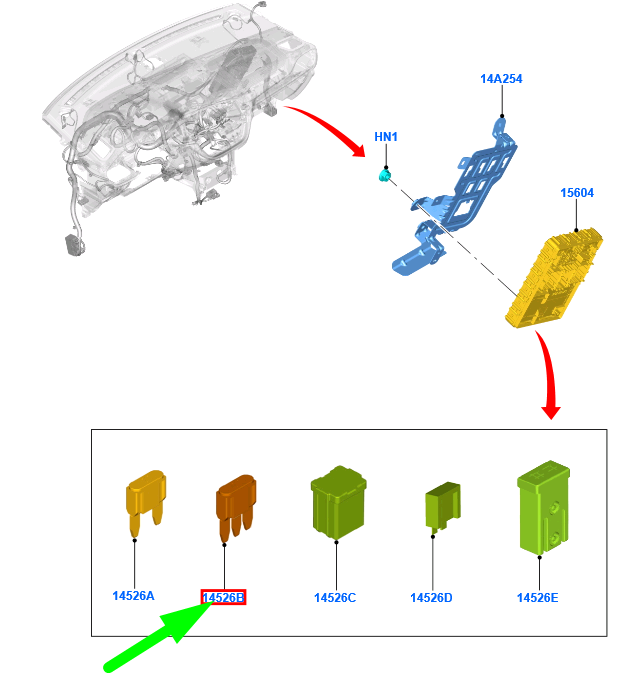 14A254

HN1

15604

14526A

14526B

14526C

14526D

14526E