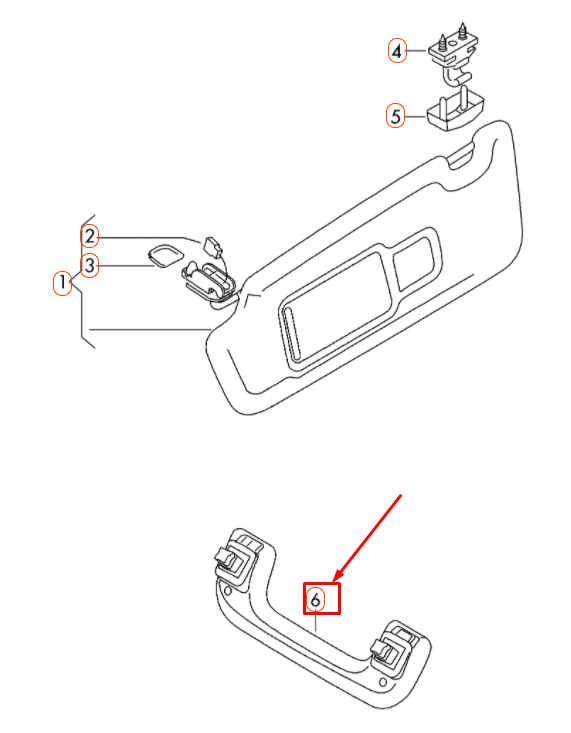 4
5
2
3
1
6