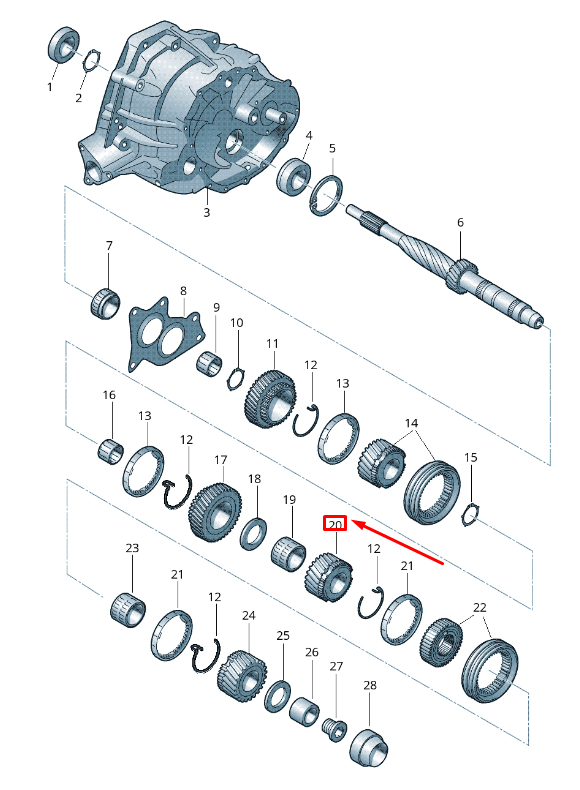 1
2
3
4
5
6
7
8
9
10
11
12
13
14
15
16
13
12
17
18
19
20
12
21
22
23
21
12
24
25
26
27
28