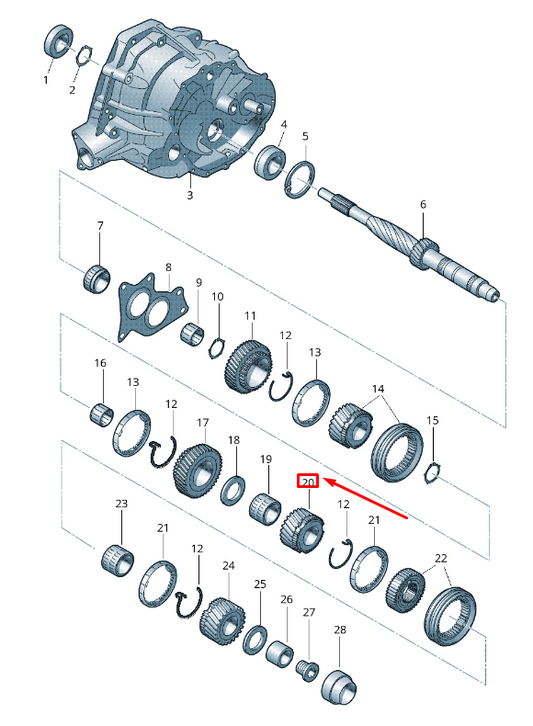 1
2
3
4
5
6
7
8
9
10
11
12
13
14
15
16
13
12
17
18
19
20
12
21
22
23
21
12
24
25
26
27
28