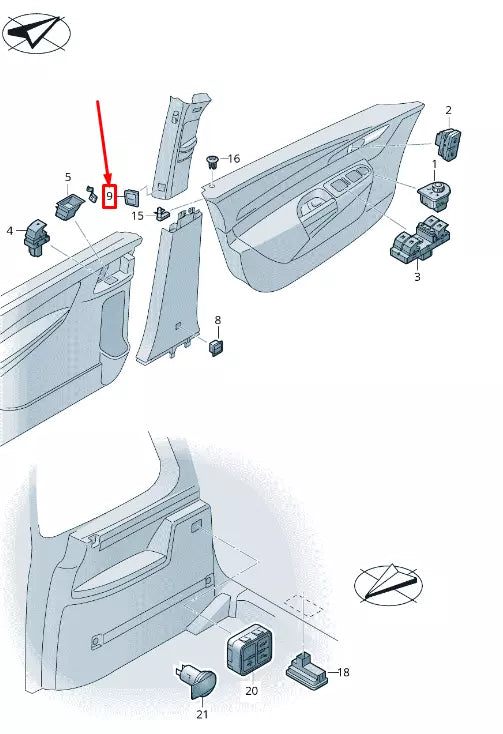 2
16
1
5
9
15
4
3
8
18
20
21