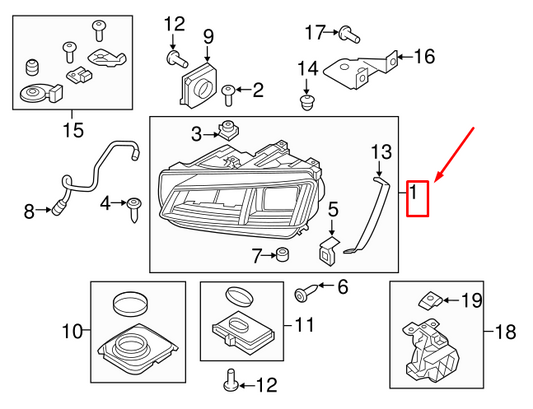 12
9
17
16
14
2
15
3
13
1
8
4
5
7
6
10
11
19
18
12