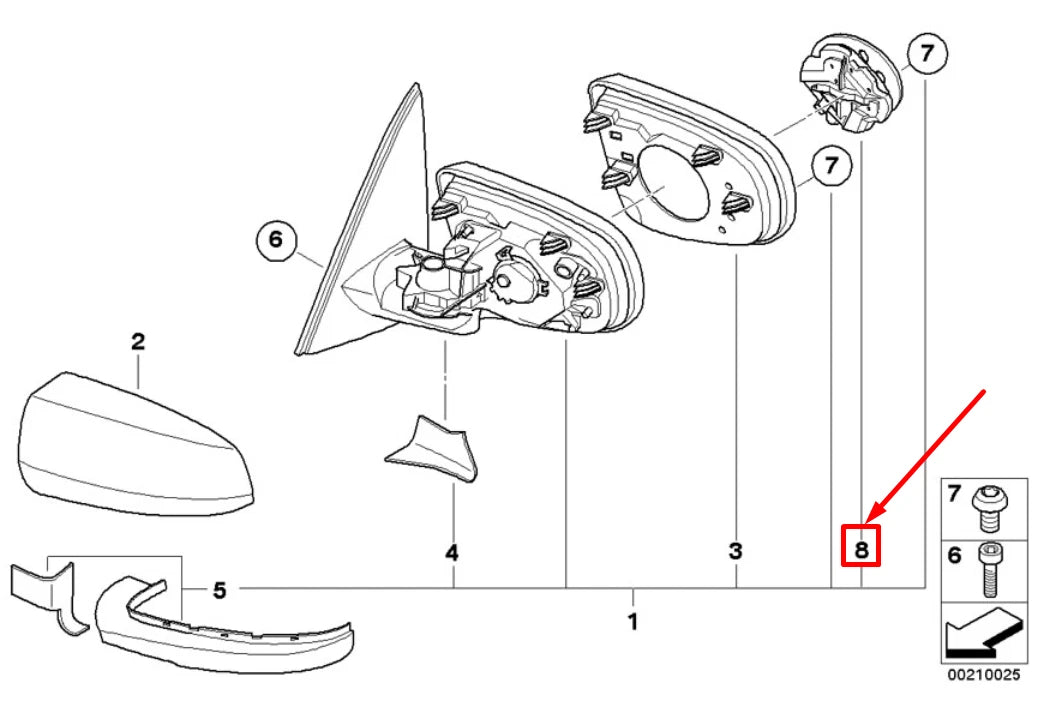 7
7
6
2
4
3
8
5
1
7
6
00210025