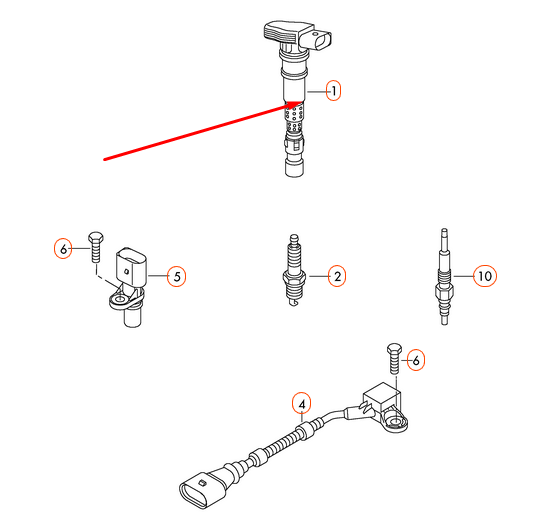 1

6

5

2

10

6

4