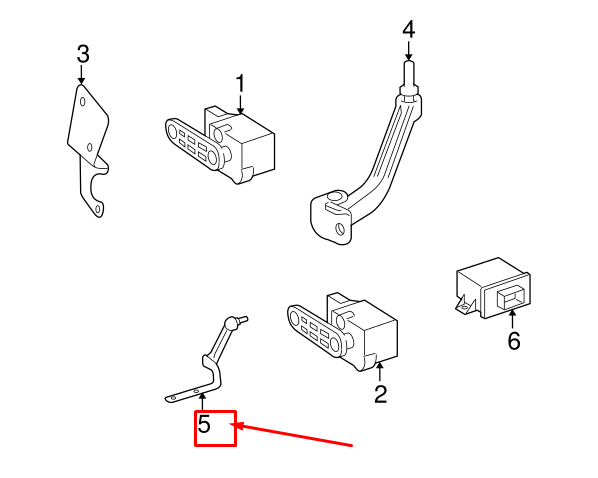 3
1
4
6
2
5