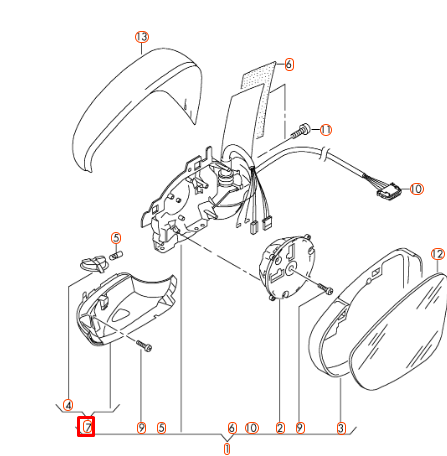 13
6
11
10
5
12
4
7
9
5
6
10
2
9
3
1