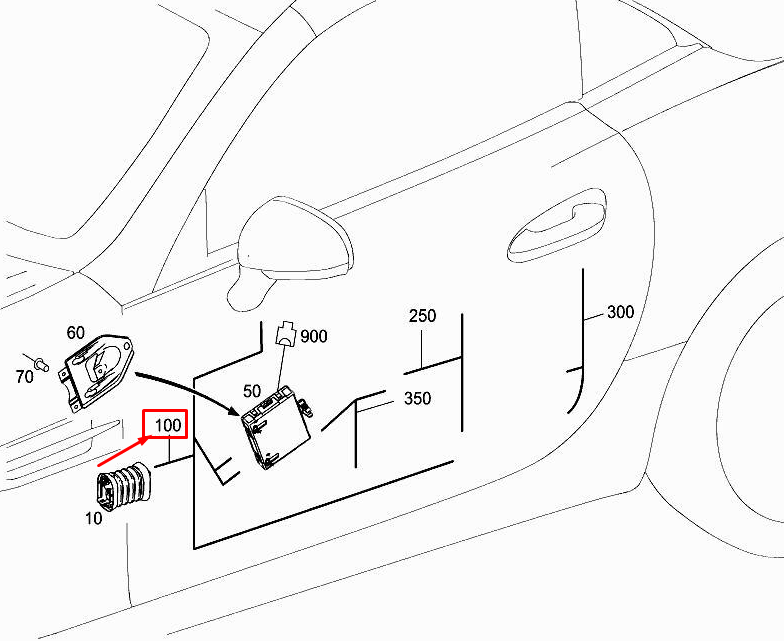 60
70
900
250
300
50
350
100
10