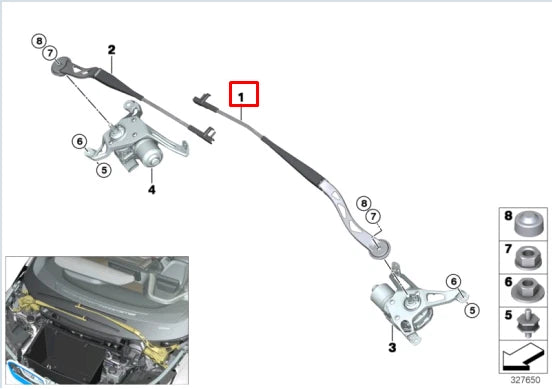 8
7
2
1
6
5
4
8
7
6
5
3
8
7
6
5
327650