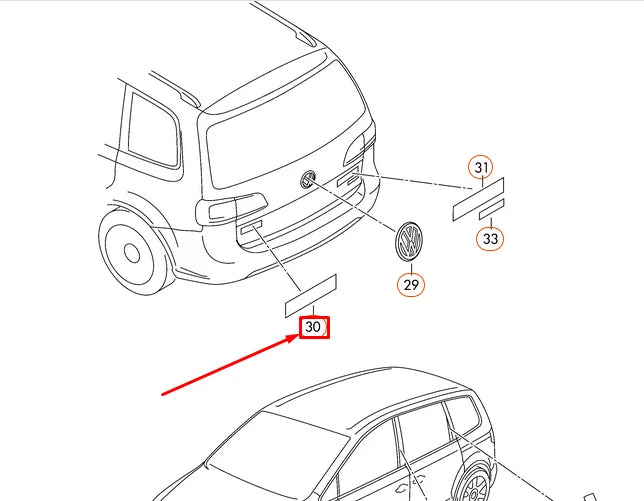 31
33
29
30