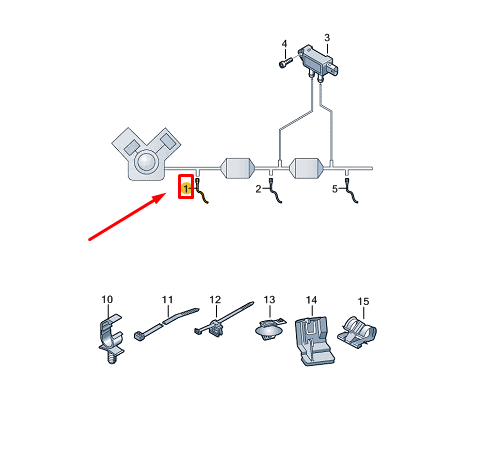 4
3
1
2
5
10
11
12
13
14
15