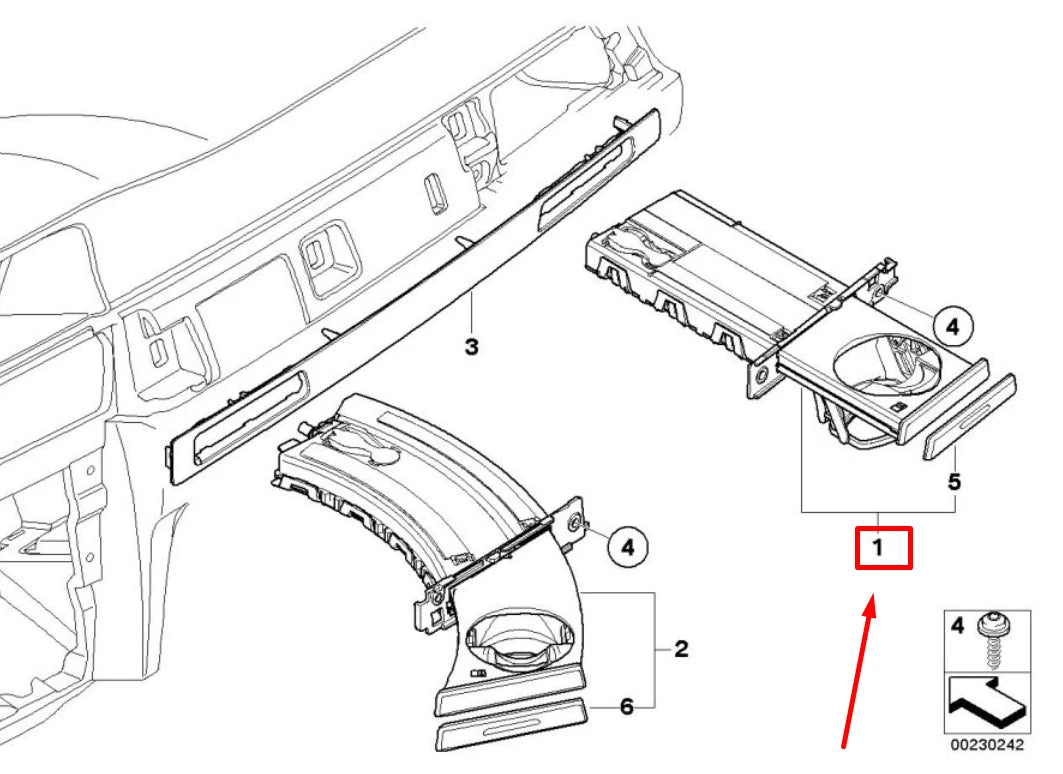 3
4
5
1
4
2
6
4
00230242