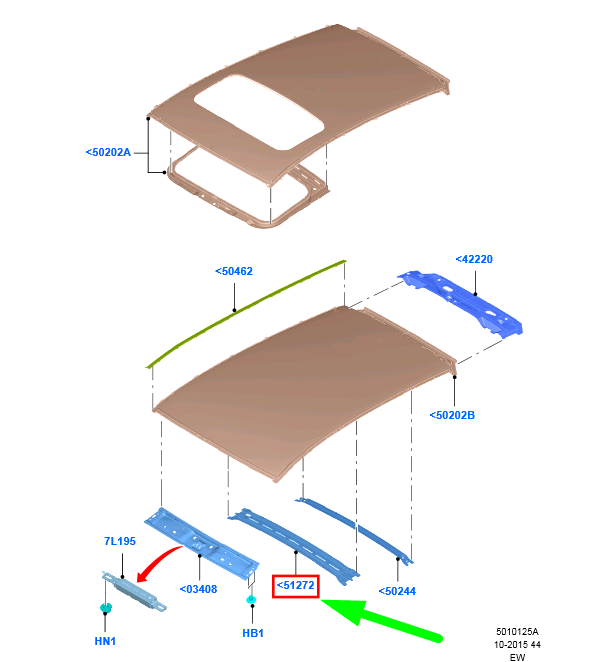 <50202A

<50462

<42220

<50202B

7L195

<03408

<51272

<50244

HN1

HB1

5010125A
10-2015 44
EW