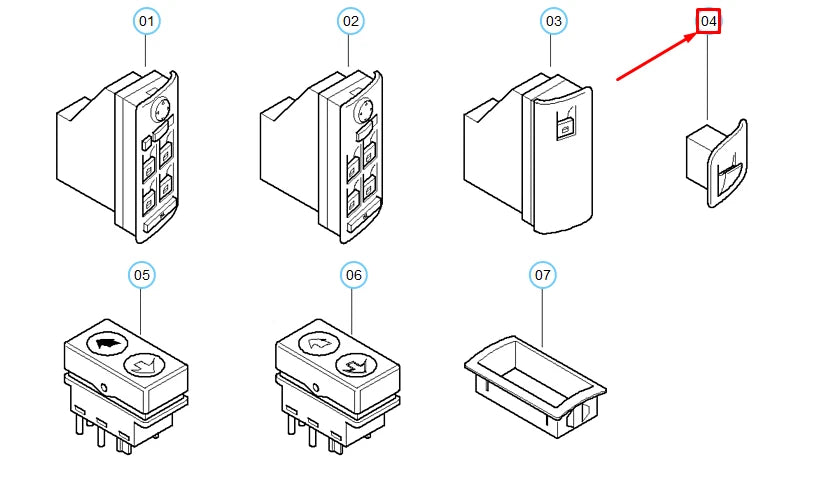 01
02
03
04
05
06
07