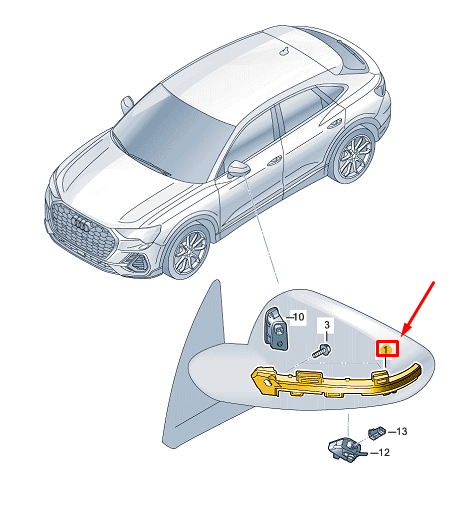 10
3
1
13
12