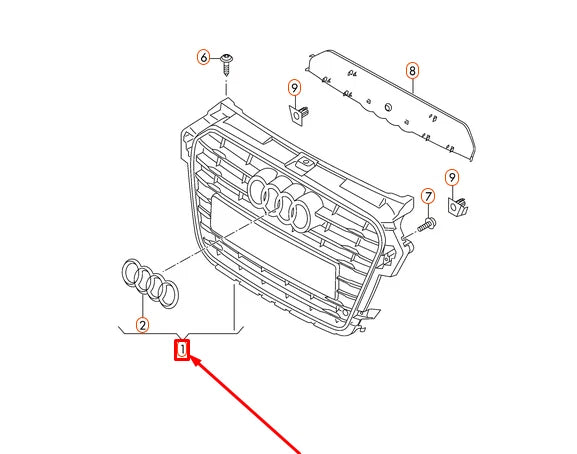 6
9
8
9
7
2
1