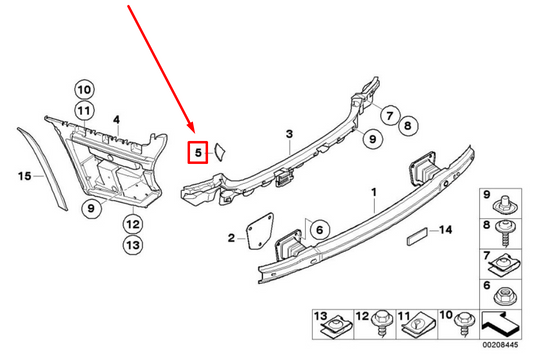 10
11
4
15
9
12
13
5
3
7
8
9
1
2
6
14
9
8
7
6
13
12
11
10
00208445