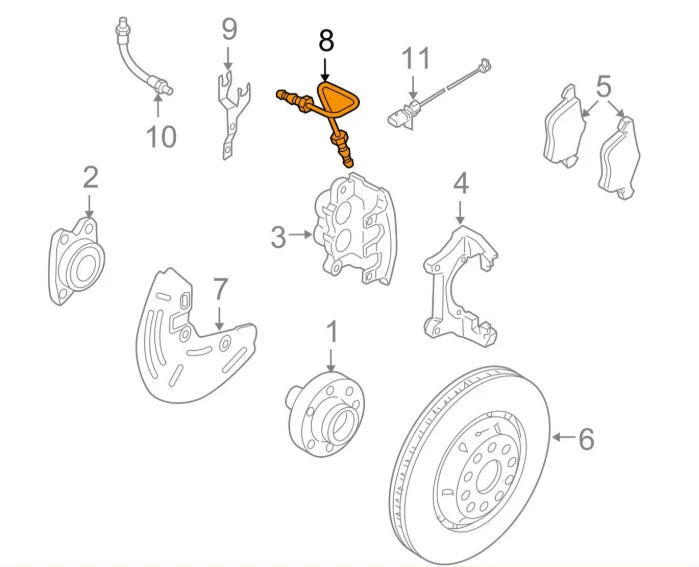 9
8
11
5
10
2
4
3
7
1
6