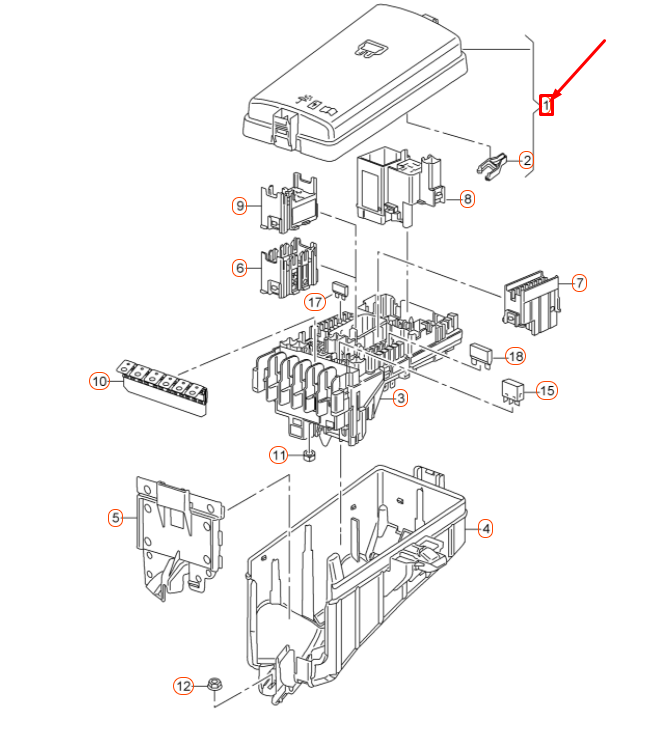 1
2
9
8
6
7
17
18
10
3
15
11
5
4
12