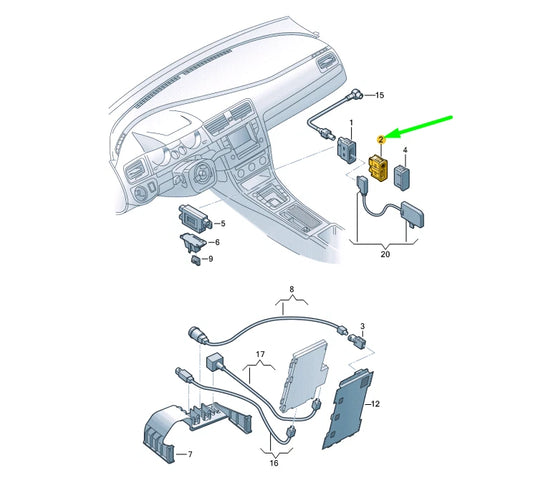 15
1
2
4
5
6
9
20
8
3
17
12
7
16