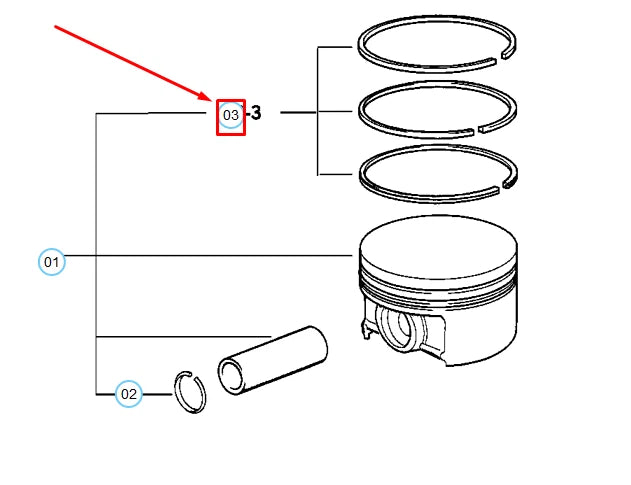 03 -3

01

02