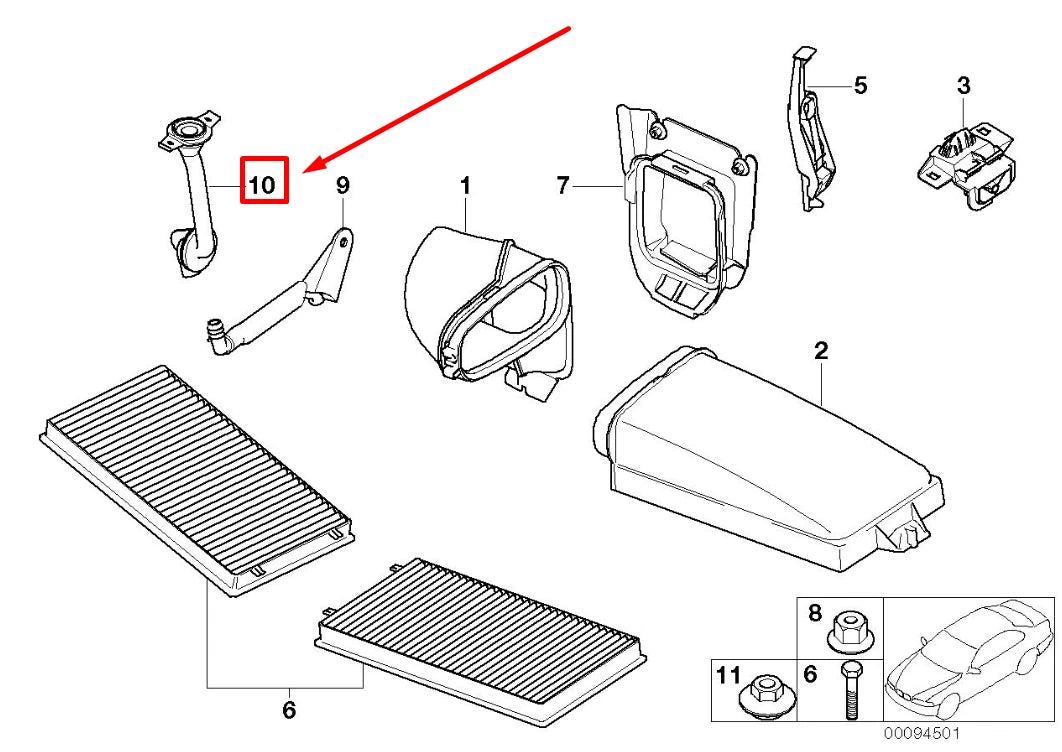 10
9
1
7
5
3
2
6
8
11
6
00094501